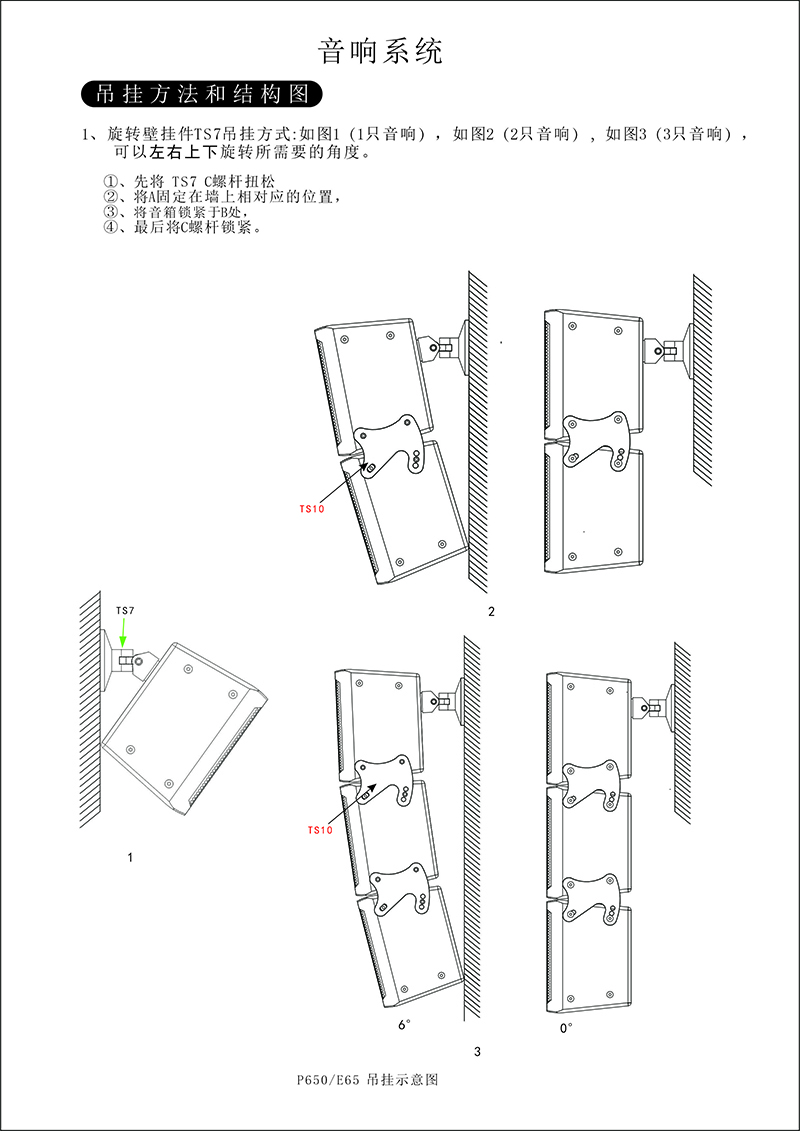 音响系统

吊挂方法和结构图

1、旋转壁挂件TS7吊挂方式:如图1（1只音响），如图2（2只音响），如图3（3只音响），可以左右上下旋转所需要的角度。

①、先将 TS7 C螺杆扭松
②、将A固定在墙上相对应的位置，
③、将音箱锁紧于B处，
④、最后将C螺杆锁紧。

TS10

2

TS7

1

TS10

6°

0°

3

P650/E65 吊挂示意图